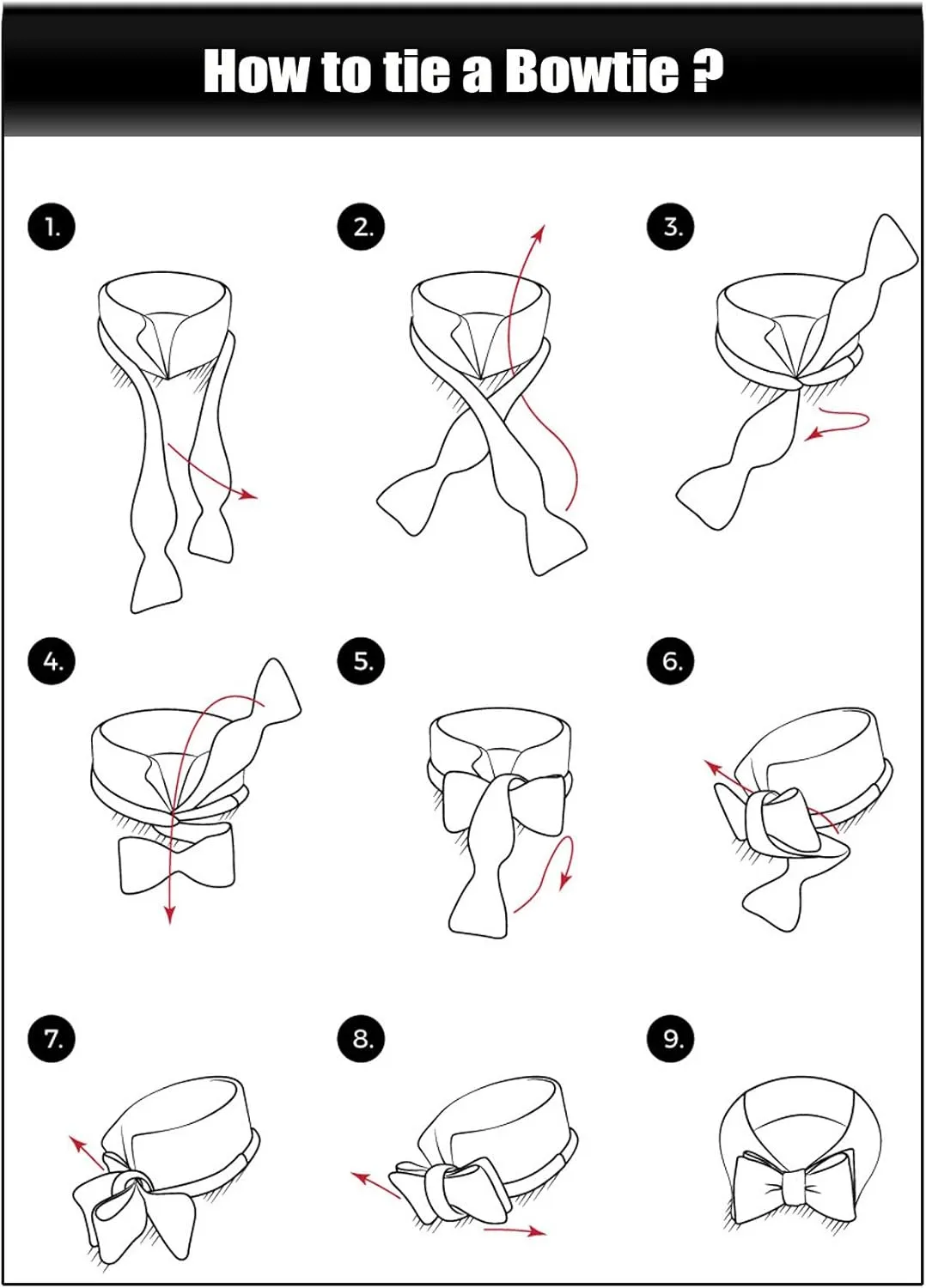 How to tie a Bowtie ?

1.

2.

3.

4.

5.

6.

7.

8.

9.